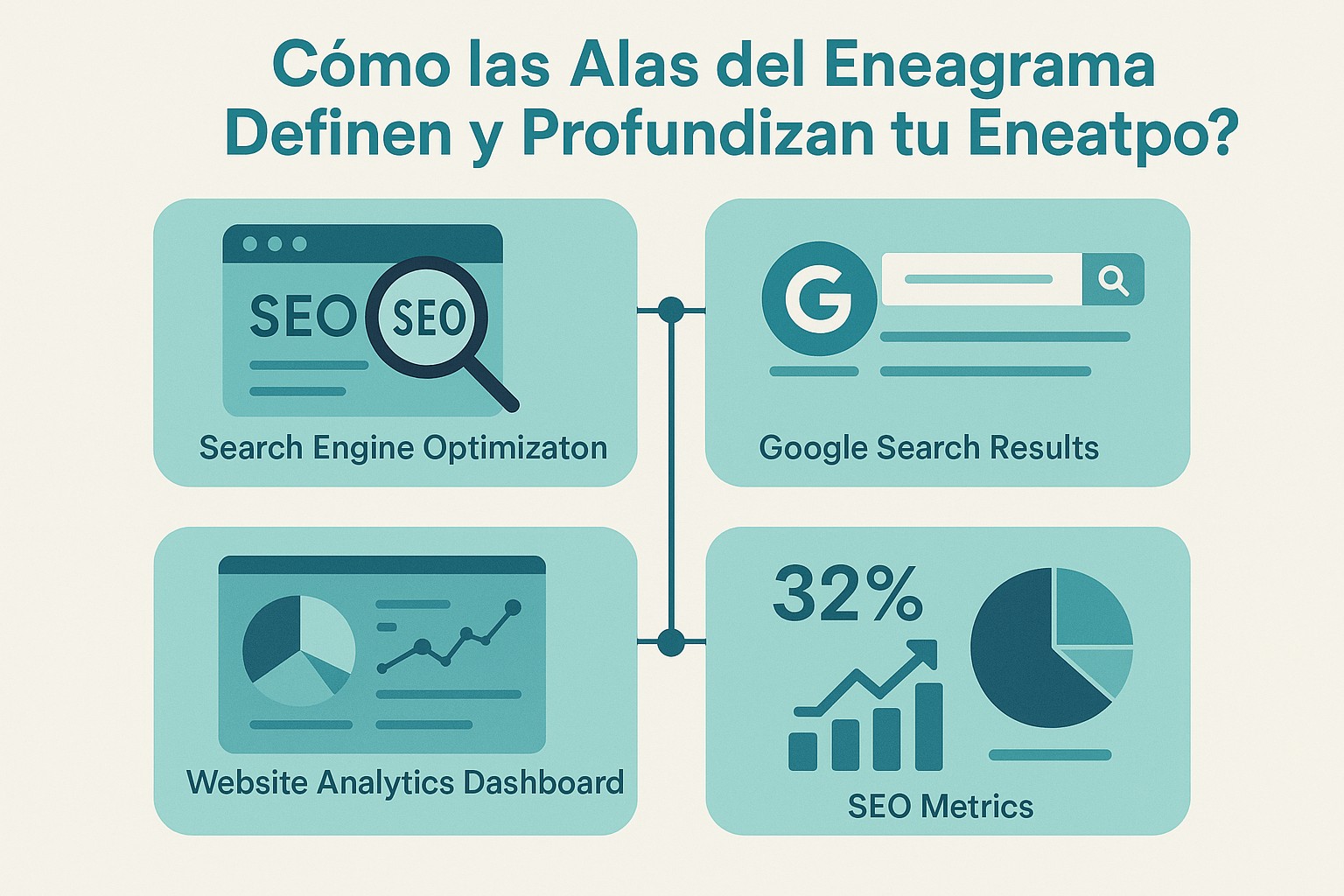 Cómo las Alas del Eneagrama Definen y Profundizan tu Eneatpo?

SEO SEO

Search Engine Optimizaton

G

Google Search Results

Website Analytics Dashboard

32%

SEO Metrics