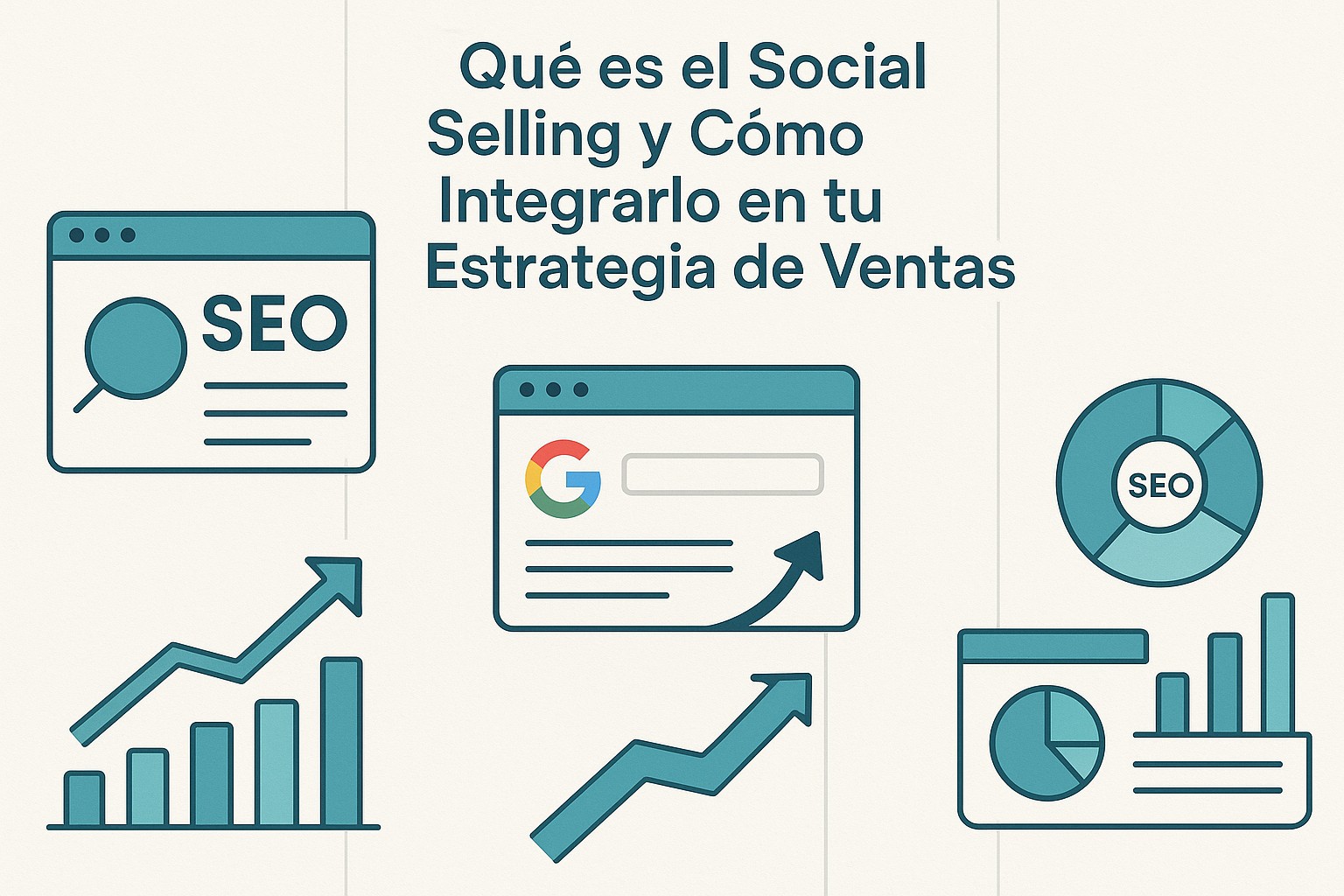 Qué es el Social Selling y Cómo Integrarlo en tu Estrategia de Ventas

SEO

G

SEO