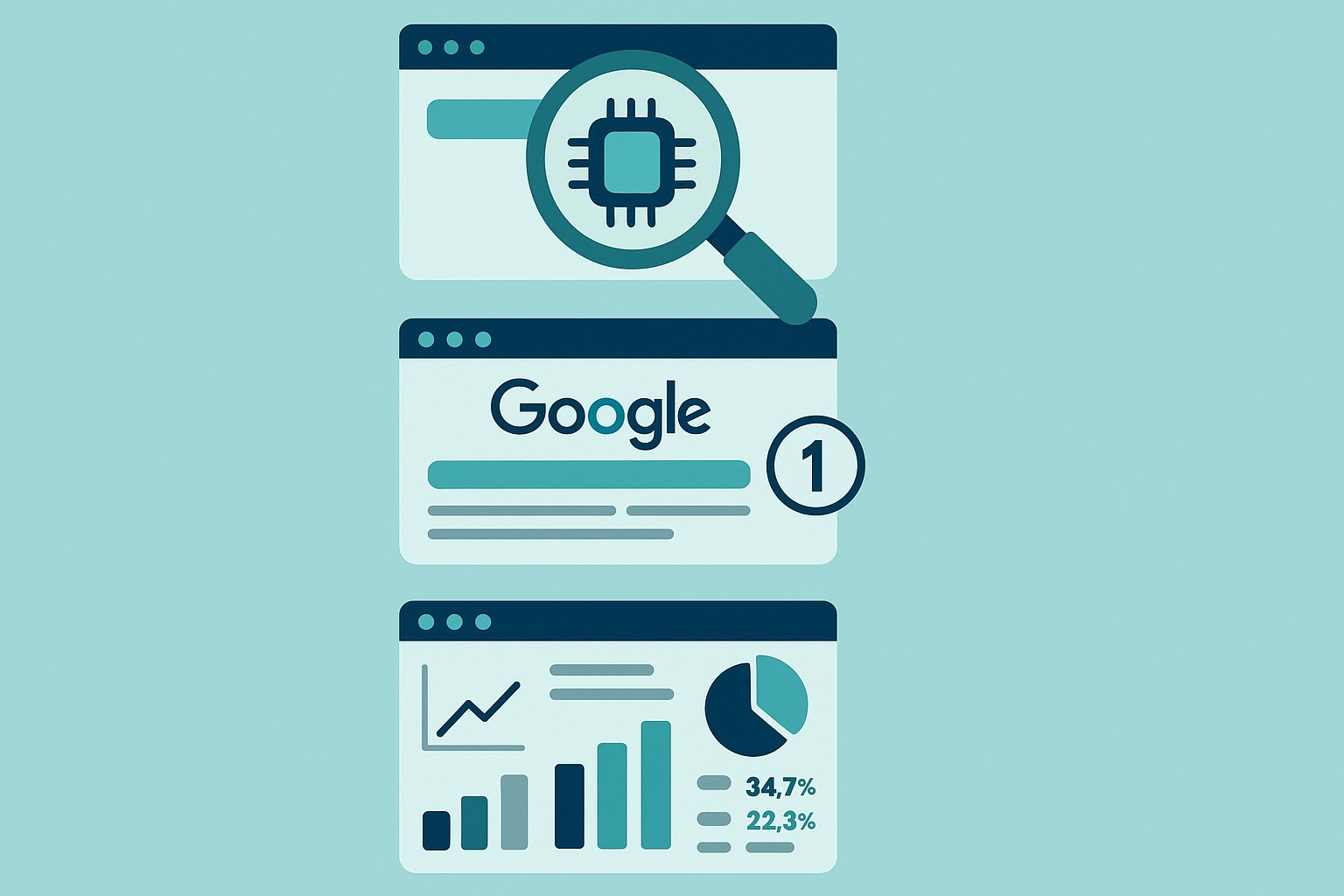 Google

1

34,7%
22,3%