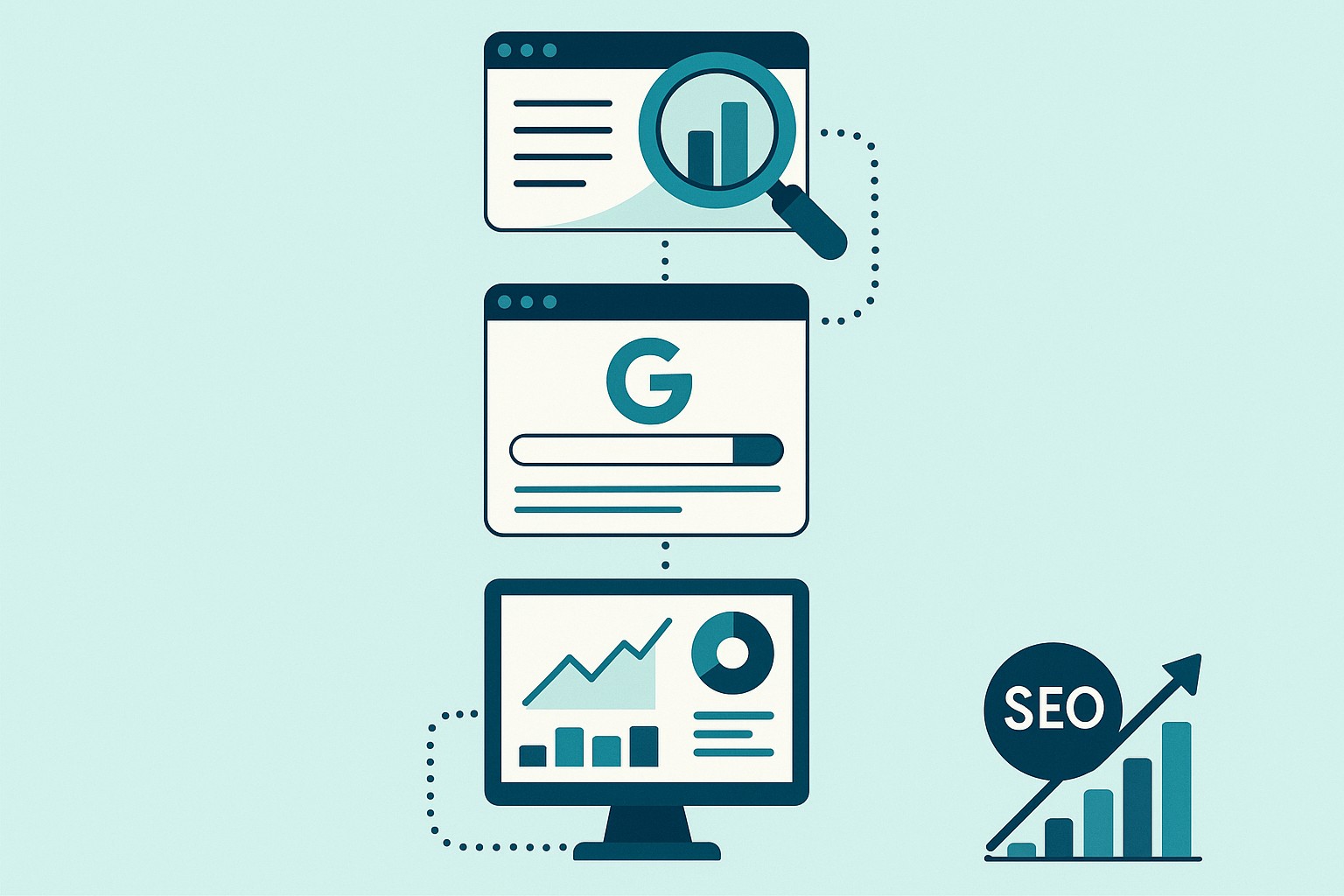 G

SEO